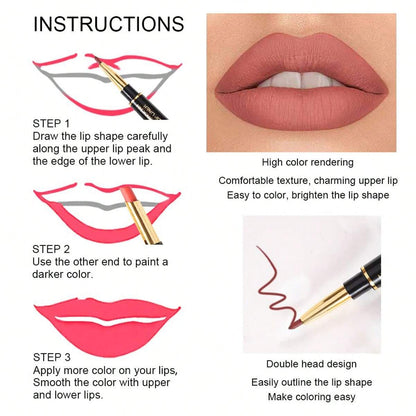 INSTRUCTIONS

STEP 1
Draw the lip shape carefully along the upper lip peak and the edge of the lower lip.

STEP 2
Use the other end to paint a darker color.

STEP 3
Apply more color on your lips, Smooth the color with upper and lower lips.

High color rendering

Comfortable texture, charming upper lip
Easy to color, brighten the lip shape

Double head design

Easily outline the lip shape
Make coloring easy